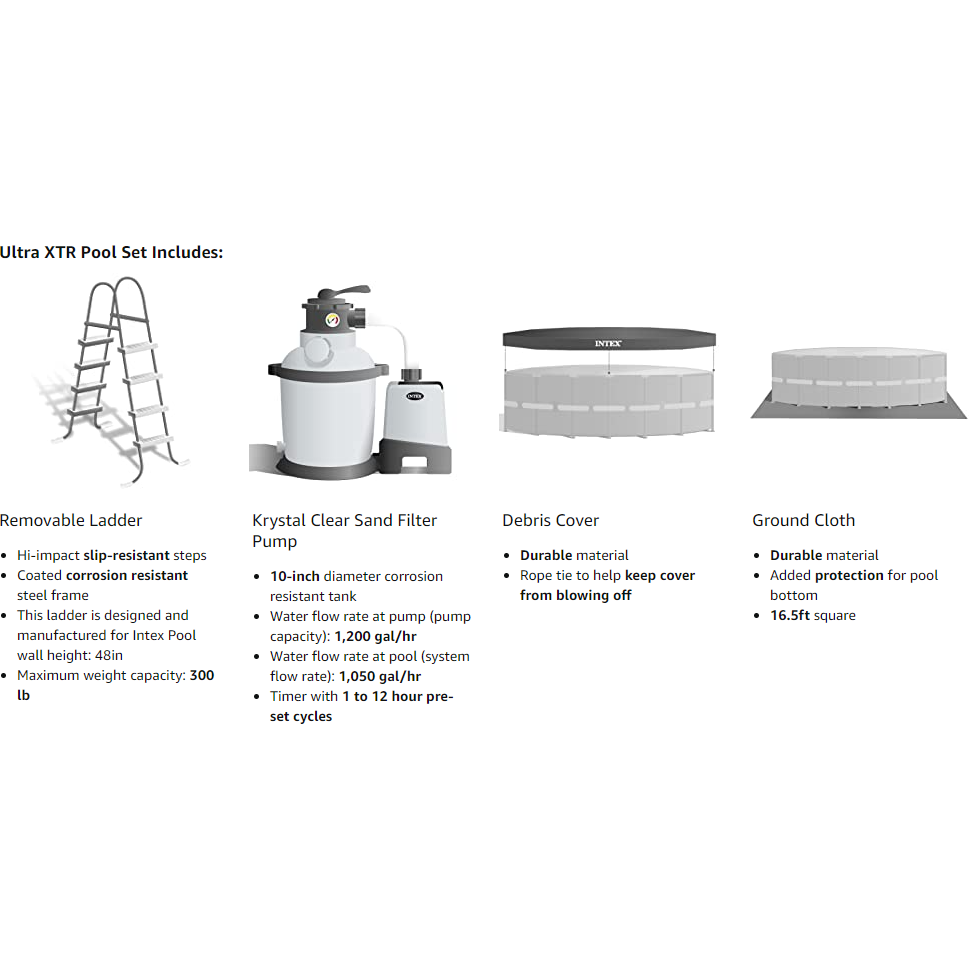 Ultra XTR Pool Set Includes:

INTEX

INTEX

Removable Ladder

- Hi-impact slip-resistant steps
- Coated corrosion resistant steel frame
- This ladder is designed and manufactured for Intex Pool wall height: 48in
- Maximum weight capacity: 300 lb

Krystal Clear Sand Filter Pump

- 10-inch diameter corrosion resistant tank
- Water flow rate at pump (pump capacity): 1,200 gal/hr
- Water flow rate at pool (system flow rate): 1,050 gal/hr
- Timer with 1 to 12 hour pre-set cycles

Debris Cover

- Durable material
- Rope tie to help keep cover from blowing off

Ground Cloth

- Durable material
- Added protection for pool bottom
- 16.5ft square